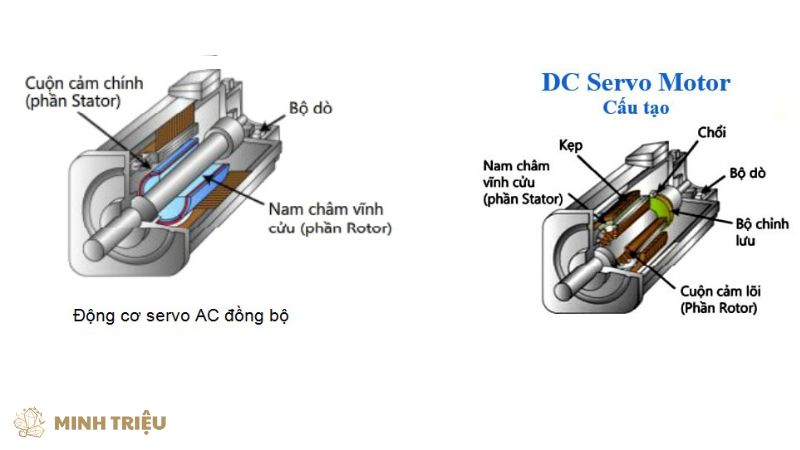 Cuộn cảm chính (phần Stator)

Bộ dò

Nam châm vĩnh cửu (phần Rotor)

Động cơ servo AC đồng bộ

DC Servo Motor
Cấu tạo

Kẹp

Chổi

Nam châm vĩnh cửu (phần Stator)

Bộ dò

Bộ chỉnh lưu

Cuộn cảm lõi (Phần Rotor)

MINH TRIỆU