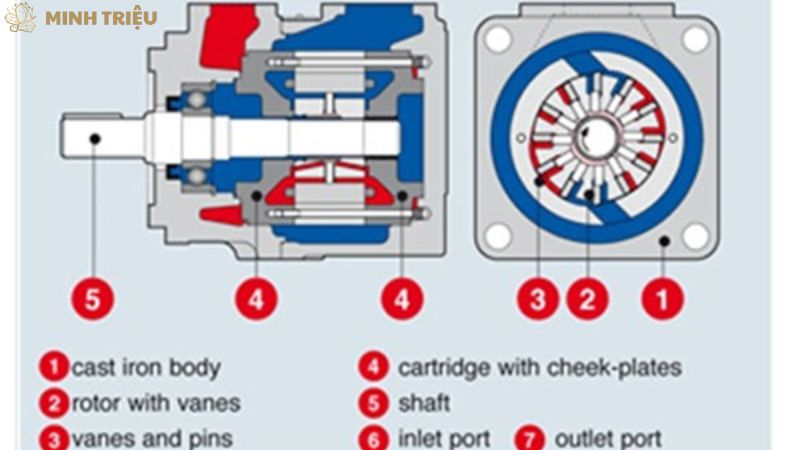 MINH TRIỆU

5

4

4

3

2

1

1 cast iron body

2 rotor with vanes

3 vanes and pins

4 cartridge with cheek-plates

5 shaft

6 inlet port

7 outlet port