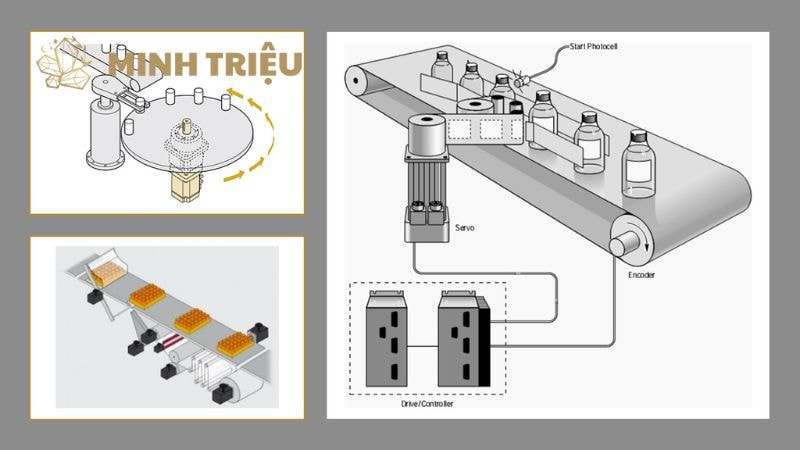 MINH TRIỆU

Start Photocell

Servo

Encoder

Drive/Controller