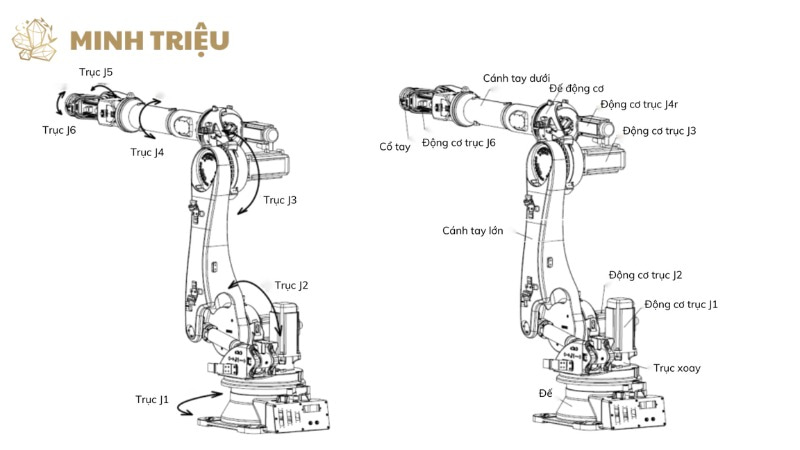 MINH TRIỆU

Trục J5
Trục J6
Trục J4
Trục J3
Trục J2
Trục J1

Cánh tay dưới
Đế động cơ
Động cơ trục J4r
Động cơ trục J3
Cổ tay
Động cơ trục J6
Cánh tay lớn
Động cơ trục J2
Động cơ trục J1
Trục xoay
Đế